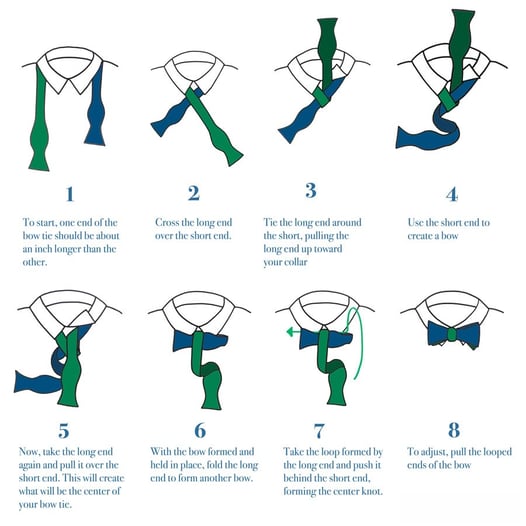 1

To start, one end of the bow tie should be about an inch longer than the other.

2

Cross the long end over the short end.

3

Tie the long end around the short, pulling the long end up toward your collar

4

Use the short end to create a bow

5

Now, take the long end again and pull it over the short end. This will create what will be the center of your bow tie.

6

With the bow formed and held in place, fold the long end to form another bow.

7

Take the loop formed by the long end and push it behind the short end, forming the center knot.

8

To adjust, pull the looped ends of the bow