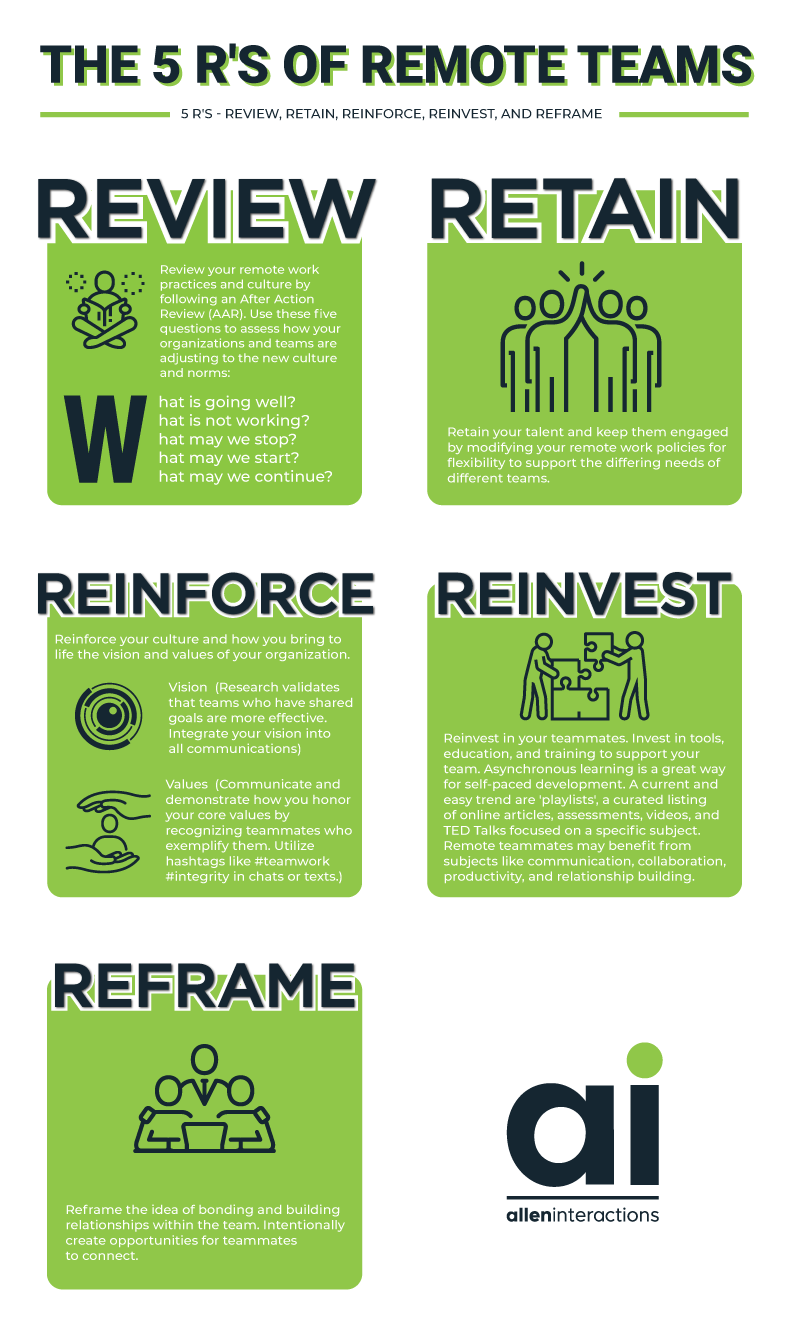 THE 5 R'S OF REMOTE TEAMS

5 R'S - REVIEW, RETAIN, REINFORCE, REINVEST, AND REFRAME

REVIEW

Review your remote work practices and culture by following an After Action Review (AAR). Use these five questions to assess how your organizations and teams are adjusting to the new culture and norms:

W
hat is going well?
hat is not working?
hat may we stop?
hat may we start?
hat may we continue?

RETAIN

Retain your talent and keep them engaged by modifying your remote work policies for flexibility to support the differing needs of different teams.

REINFORCE

Reinforce your culture and how you bring to life the vision and values of your organization.

Vision (Research validates that teams who have shared goals are more effective. Integrate your vision into all communications)

Values (Communicate and demonstrate how you honor your core values by recognizing teammates who exemplify them. Utilize hashtags like #teamwork #integrity in chats or texts.)

REINVEST

Reinvest in your teammates. Invest in tools, education, and training to support your team. Asynchronous learning is a great way for self-paced development. A current and easy trend are 'playlists', a curated listing of online articles, assessments, videos, and TED Talks focused on a specific subject. Remote teammates may benefit from subjects like communication, collaboration, productivity, and relationship building.

REFRAME

Reframe the idea of bonding and building relationships within the team. Intentionally create opportunities for teammates to connect.

ai
alleninteractions